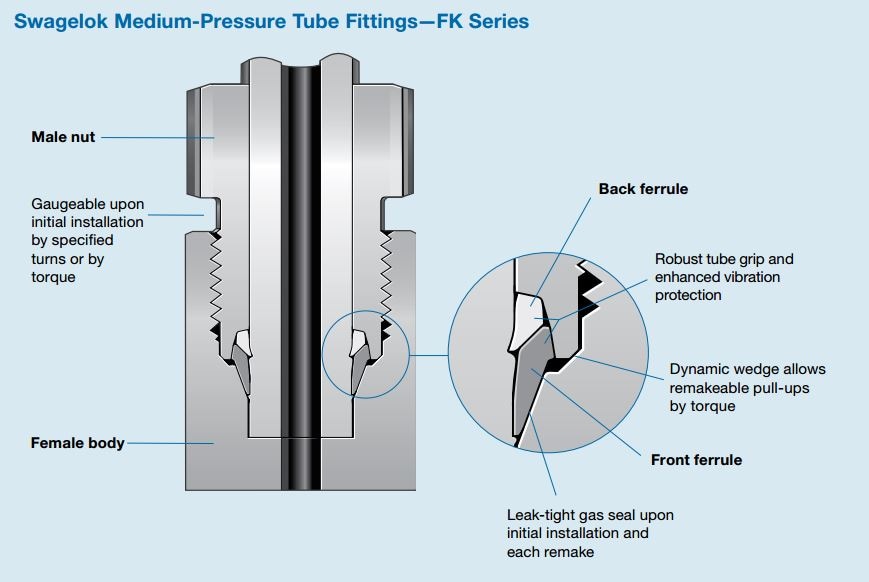 Swagelok Medium-Pressure Tube Fittings—FK Series

Male nut

Gaugeable upon initial installation by specified turns or by torque

Female body

Back ferrule

Robust tube grip and enhanced vibration protection

Dynamic wedge allows remakeable pull-ups by torque

Front ferrule

Leak-tight gas seal upon initial installation and each remake