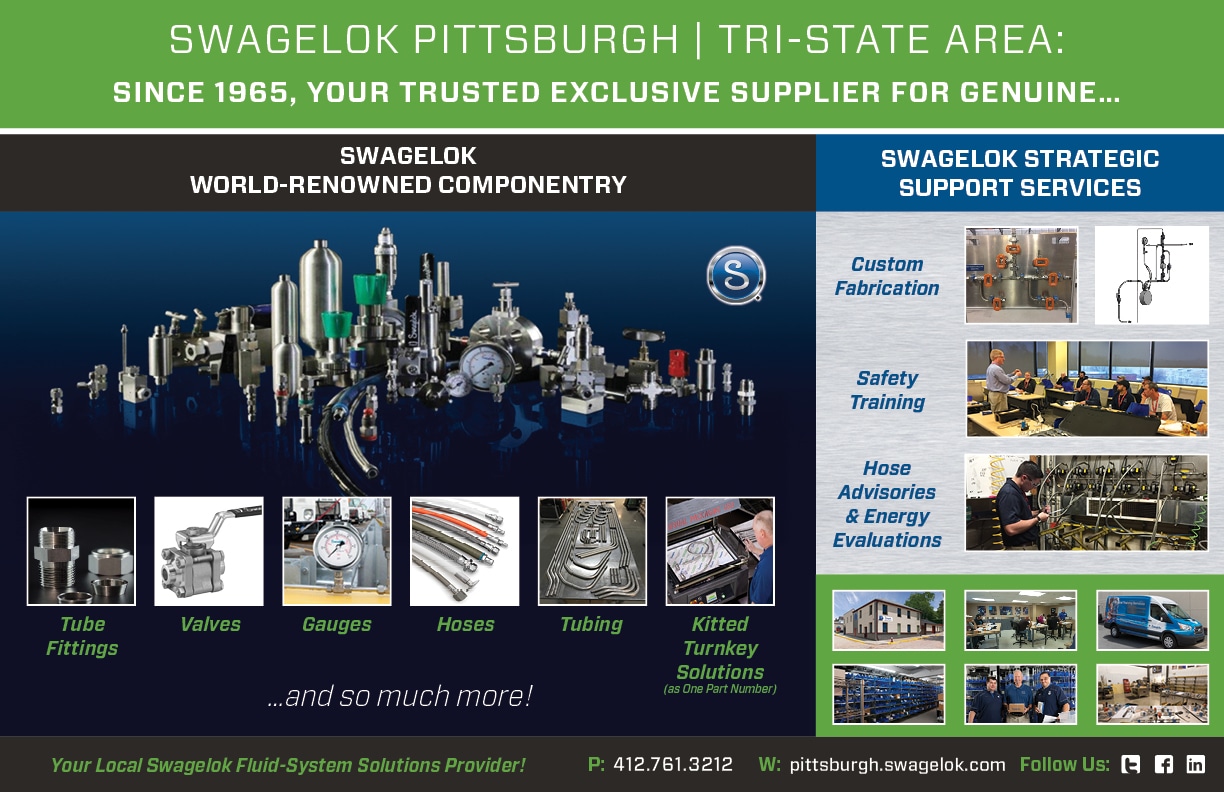 SWAGELOK PITTSBURGH | TRI-STATE AREA:

SINCE 1965, YOUR TRUSTED EXCLUSIVE SUPPLIER FOR GENUINE...

SWAGELOK
WORLD-RENOWNED COMPONENTRY

Tube Fittings

Valves

Gauges

Hoses

Tubing

Kitted Turnkey Solutions
(as One Part Number)

...and so much more!

SWAGELOK STRATEGIC SUPPORT SERVICES

Custom Fabrication

Safety Training

Hose Advisories & Energy Evaluations

Your Local Swagelok Fluid-System Solutions Provider!

P: 412.761.3212

W: pittsburgh.swagelok.com

Follow Us: