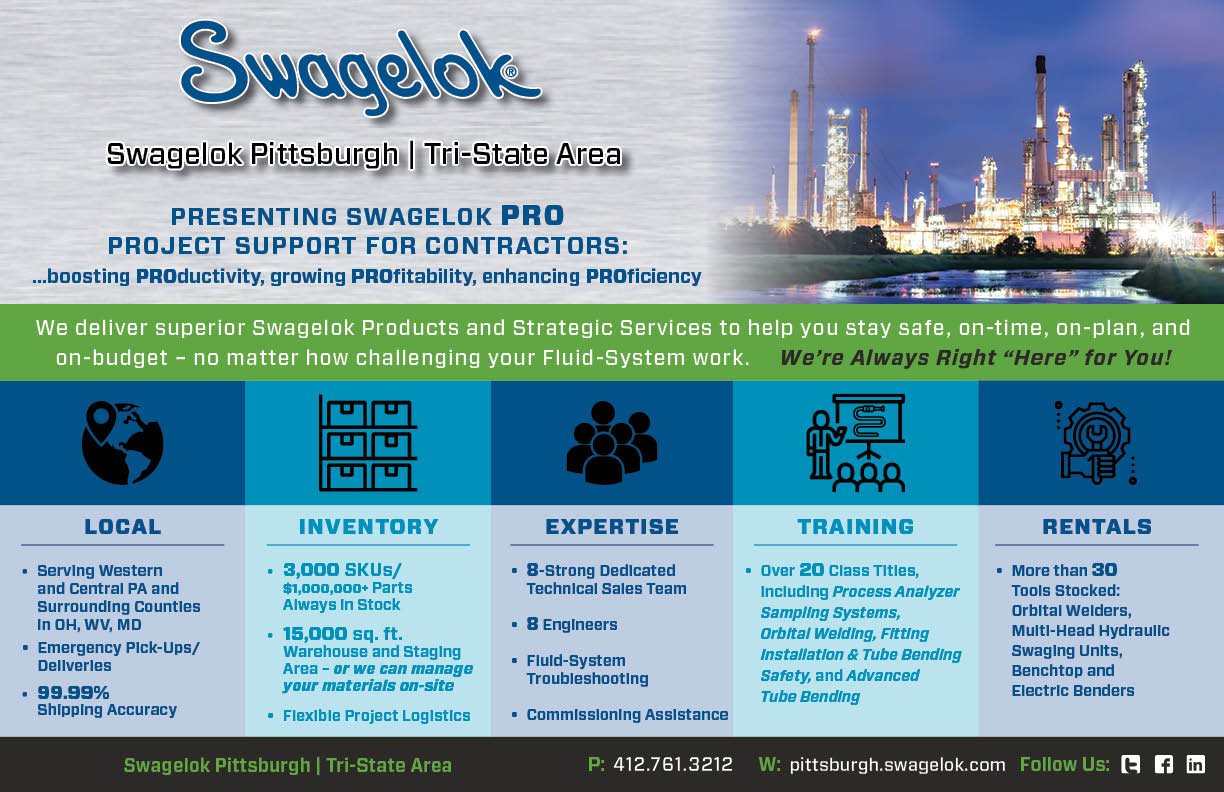 Swagelok®

Swagelok Pittsburgh | Tri-State Area

PRESENTING SWAGELOK PRO
PROJECT SUPPORT FOR CONTRACTORS:
...boosting PROductivity, growing PROfitability, enhancing PROficiency

We deliver superior Swagelok Products and Strategic Services to help you stay safe, on-time, on-plan, and on-budget – no matter how challenging your Fluid-System work. We're Always Right "Here" for You!

LOCAL
• Serving Western and Central PA and Surrounding Counties in OH, WV, MD
• Emergency Pick-Ups/ Deliveries
• 99.99% Shipping Accuracy

INVENTORY
• 3,000 SKUs/ $1,000,000+ Parts Always in Stock
• 15,000 sq. ft. Warehouse and Staging Area – or we can manage your materials on-site
• Flexible Project Logistics

EXPERTISE
• 8-Strong Dedicated Technical Sales Team
• 8 Engineers
• Fluid-System Troubleshooting
• Commissioning Assistance

TRAINING
• Over 20 Class Titles, including Process Analyzer Sampling Systems, Orbital Welding, Fitting Installation & Tube Bending Safety, and Advanced Tube Bending

RENTALS
• More than 30 Tools Stocked: Orbital Welders, Multi-Head Hydraulic Swaging Units, Benchtop and Electric Benders

Swagelok Pittsburgh | Tri-State Area P: 412.761.3212 W: pittsburgh.swagelok.com Follow Us: