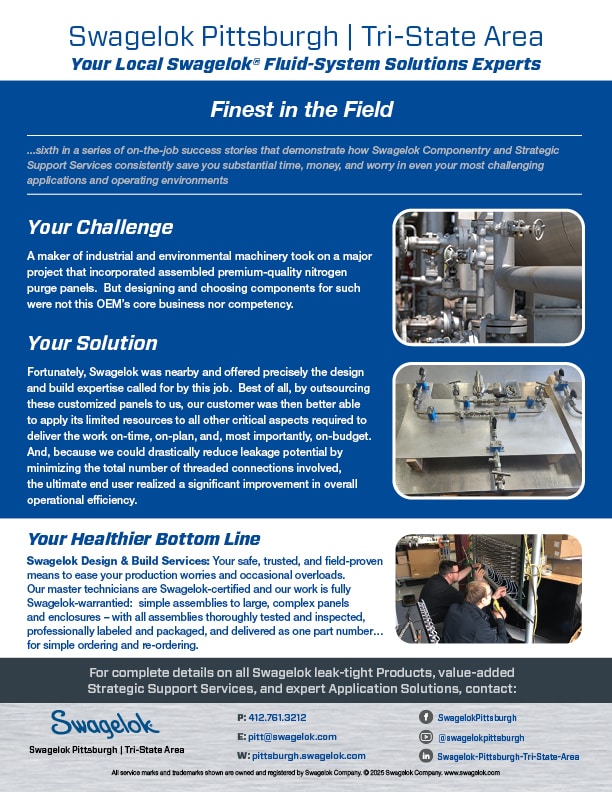 Swagelok Pittsburgh | Tri-State Area
Your Local Swagelok® Fluid-System Solutions Experts

Finest in the Field

...sixth in a series of on-the-job success stories that demonstrate how Swagelok Componentry and Strategic Support Services consistently save you substantial time, money, and worry in even your most challenging applications and operating environments

Your Challenge

A maker of industrial and environmental machinery took on a major project that incorporated assembled premium-quality nitrogen purge panels. But designing and choosing components for such were not this OEM's core business nor competency.

Your Solution

Fortunately, Swagelok was nearby and offered precisely the design and build expertise called for by this job. Best of all, by outsourcing these customized panels to us, our customer was then better able to apply its limited resources to all other critical aspects required to deliver the work on-time, on-plan, and, most importantly, on-budget. And, because we could drastically reduce leakage potential by minimizing the total number of threaded connections involved, the ultimate end user realized a significant improvement in overall operational efficiency.

Your Healthier Bottom Line

Swagelok Design & Build Services: Your safe, trusted, and field-proven means to ease your production worries and occasional overloads. Our master technicians are Swagelok-certified and our work is fully Swagelok-warrantied: simple assemblies to large, complex panels and enclosures – with all assemblies thoroughly tested and inspected, professionally labeled and packaged, and delivered as one part number... for simple ordering and re-ordering.

For complete details on all Swagelok leak-tight Products, value-added Strategic Support Services, and expert Application Solutions, contact:

Swagelok
Swagelok Pittsburgh | Tri-State Area

P: 412.761.3212
E: pitt@swagelok.com
W: pittsburgh.swagelok.com

SwagelokPittsburgh
@swagelokpittsburgh
Swagelok-Pittsburgh-Tri-State-Area

All service marks and trademarks shown are owned and registered by Swagelok Company. © 2025 Swagelok Company. www.swagelok.com