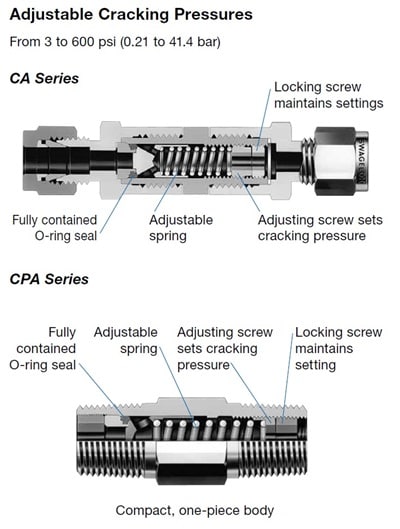 Adjustable Cracking Pressures

From 3 to 600 psi (0.21 to 41.4 bar)

CA Series

Locking screw maintains settings

SWAGELOK

Fully contained O-ring seal

Adjustable spring

Adjusting screw sets cracking pressure

CPA Series

Fully contained O-ring seal

Adjustable spring

Adjusting screw sets cracking pressure

Locking screw maintains setting

Compact, one-piece body