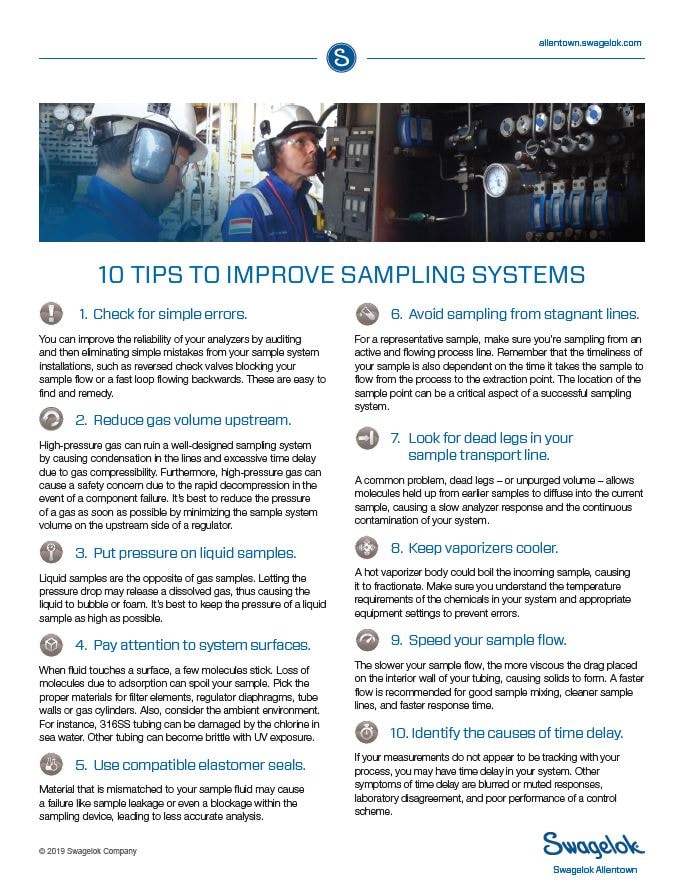 allentown.swagelok.com

10 TIPS TO IMPROVE SAMPLING SYSTEMS

1. Check for simple errors.

You can improve the reliability of your analyzers by auditing and then eliminating simple mistakes from your sample system installations, such as reversed check valves blocking your sample flow or a fast loop flowing backwards. These are easy to find and remedy.

2. Reduce gas volume upstream.

High-pressure gas can ruin a well-designed sampling system by causing condensation in the lines and excessive time delay due to gas compressibility. Furthermore, high-pressure gas can cause a safety concern due to the rapid decompression in the event of a component failure. It's best to reduce the pressure of a gas as soon as possible by minimizing the sample system volume on the upstream side of a regulator.

3. Put pressure on liquid samples.

Liquid samples are the opposite of gas samples. Letting the pressure drop may release a dissolved gas, thus causing the liquid to bubble or foam. It's best to keep the pressure of a liquid sample as high as possible.

4. Pay attention to system surfaces.

When fluid touches a surface, a few molecules stick. Loss of molecules due to adsorption can spoil your sample. Pick the proper materials for filter elements, regulator diaphragms, tube walls or gas cylinders. Also, consider the ambient environment. For instance, 316SS tubing can be damaged by the chlorine in sea water. Other tubing can become brittle with UV exposure.

5. Use compatible elastomer seals.

Material that is mismatched to your sample fluid may cause a failure like sample leakage or even a blockage within the sampling device, leading to less accurate analysis.

6. Avoid sampling from stagnant lines.

For a representative sample, make sure you're sampling from an active and flowing process line. Remember that the timeliness of your sample is also dependent on the time it takes the sample to flow from the process to the extraction point. The location of the sample point can be a critical aspect of a successful sampling system.

7. Look for dead legs in your sample transport line.

A common problem, dead legs – or unpurged volume – allows molecules held up from earlier samples to diffuse into the current sample, causing a slow analyzer response and the continuous contamination of your system.

8. Keep vaporizers cooler.

A hot vaporizer body could boil the incoming sample, causing it to fractionate. Make sure you understand the temperature requirements of the chemicals in your system and appropriate equipment settings to prevent errors.

9. Speed your sample flow.

The slower your sample flow, the more viscous the drag placed on the interior wall of your tubing, causing solids to form. A faster flow is recommended for good sample mixing, cleaner sample lines, and faster response time.

10. Identify the causes of time delay.

If your measurements do not appear to be tracking with your process, you may have time delay in your system. Other symptoms of time delay are blurred or muted responses, laboratory disagreement, and poor performance of a control scheme.

© 2019 Swagelok Company

Swagelok
Swagelok Allentown