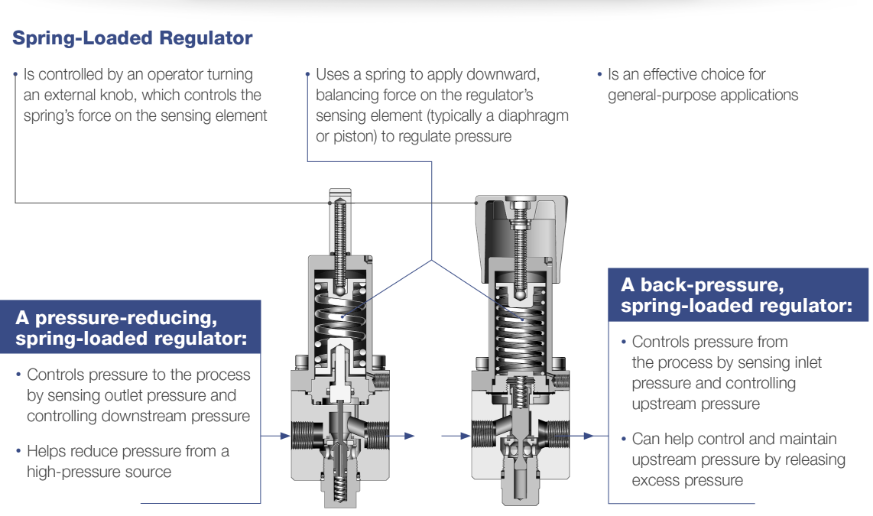 Spring-Loaded Regulator

• Is controlled by an operator turning an external knob, which controls the spring's force on the sensing element

• Uses a spring to apply downward, balancing force on the regulator's sensing element (typically a diaphragm or piston) to regulate pressure

• Is an effective choice for general-purpose applications

A pressure-reducing, spring-loaded regulator:

• Controls pressure to the process by sensing outlet pressure and controlling downstream pressure

• Helps reduce pressure from a high-pressure source

A back-pressure, spring-loaded regulator:

• Controls pressure from the process by sensing inlet pressure and controlling upstream pressure

• Can help control and maintain upstream pressure by releasing excess pressure